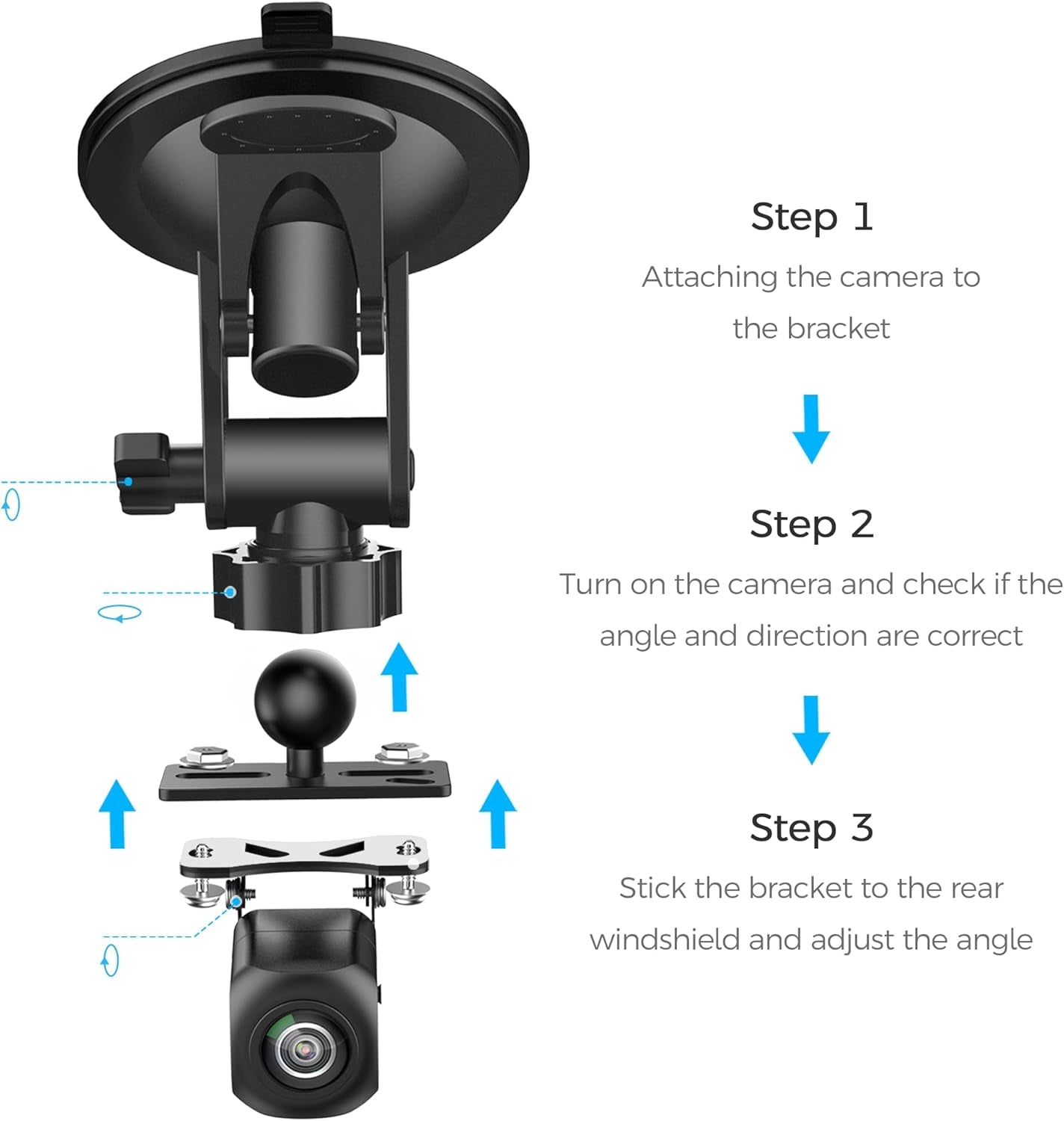 Step 1

Attaching the camera to the bracket

Step 2

Turn on the camera and check if the angle and direction are correct

Step 3

Stick the bracket to the rear windshield and adjust the angle